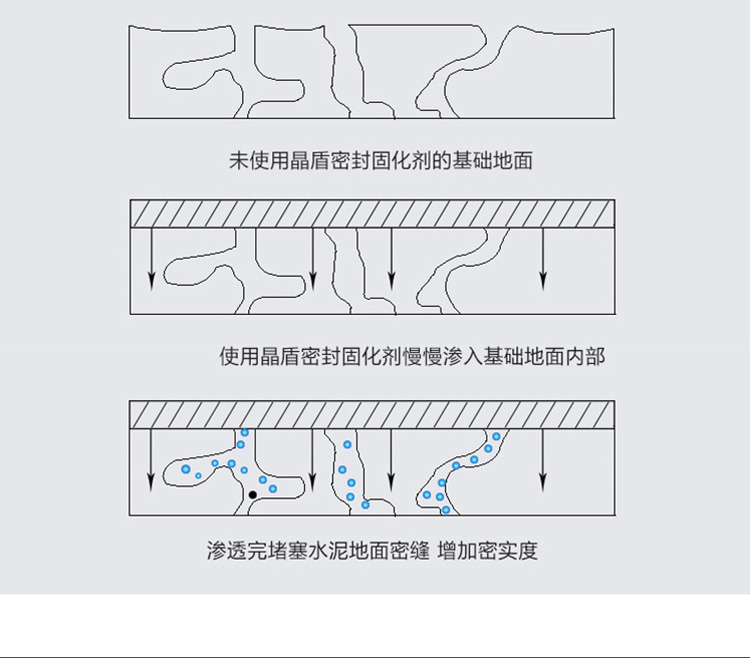 未使用晶盾密封固化剂的基础地面

使用晶盾密封固化剂慢慢渗入基础地面内部

渗透完堵塞水泥地面密缝 增加密实度